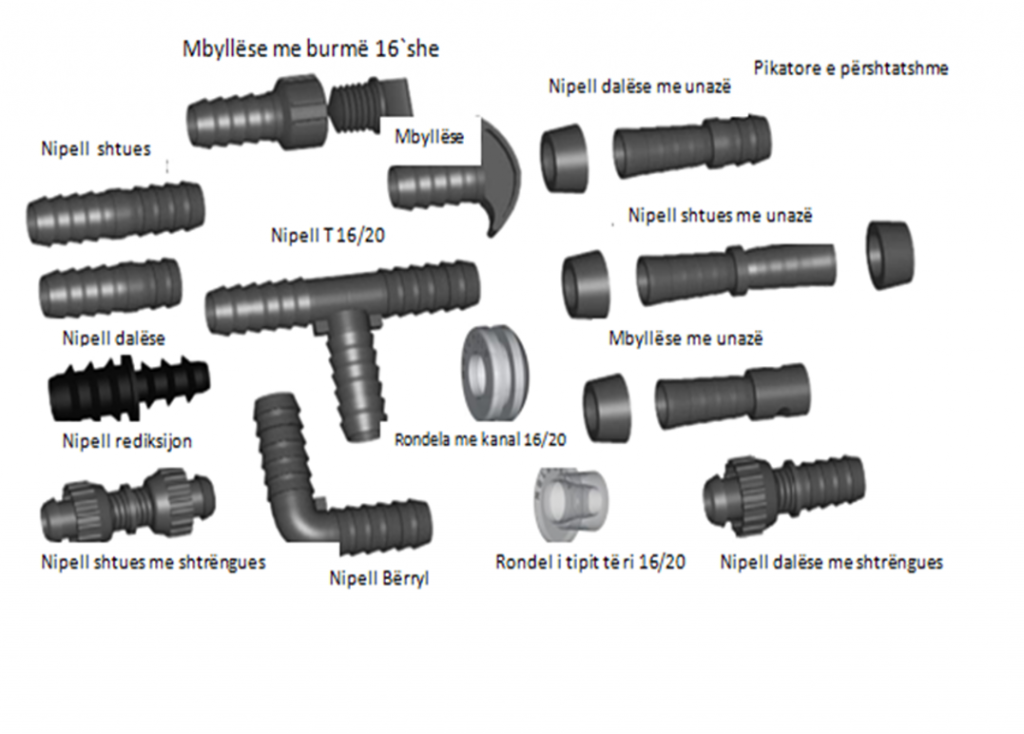 Mbyllëse me burmë 16`she

Pikatore e përshtatshme

Nipell dalëse me unazë

Nipell shtues

Mbyllëse

Nipell shtues me unazë

Nipell T 16/20

Nipell dalëse

Mbyllëse me unazë

Nipell rediksijon

Rondela me kanal 16/20

Nipell shtues me shtrëngues

Nipell Bërryl

Rondel i tipit të ri 16/20

Nipell dalëse me shtrëngues